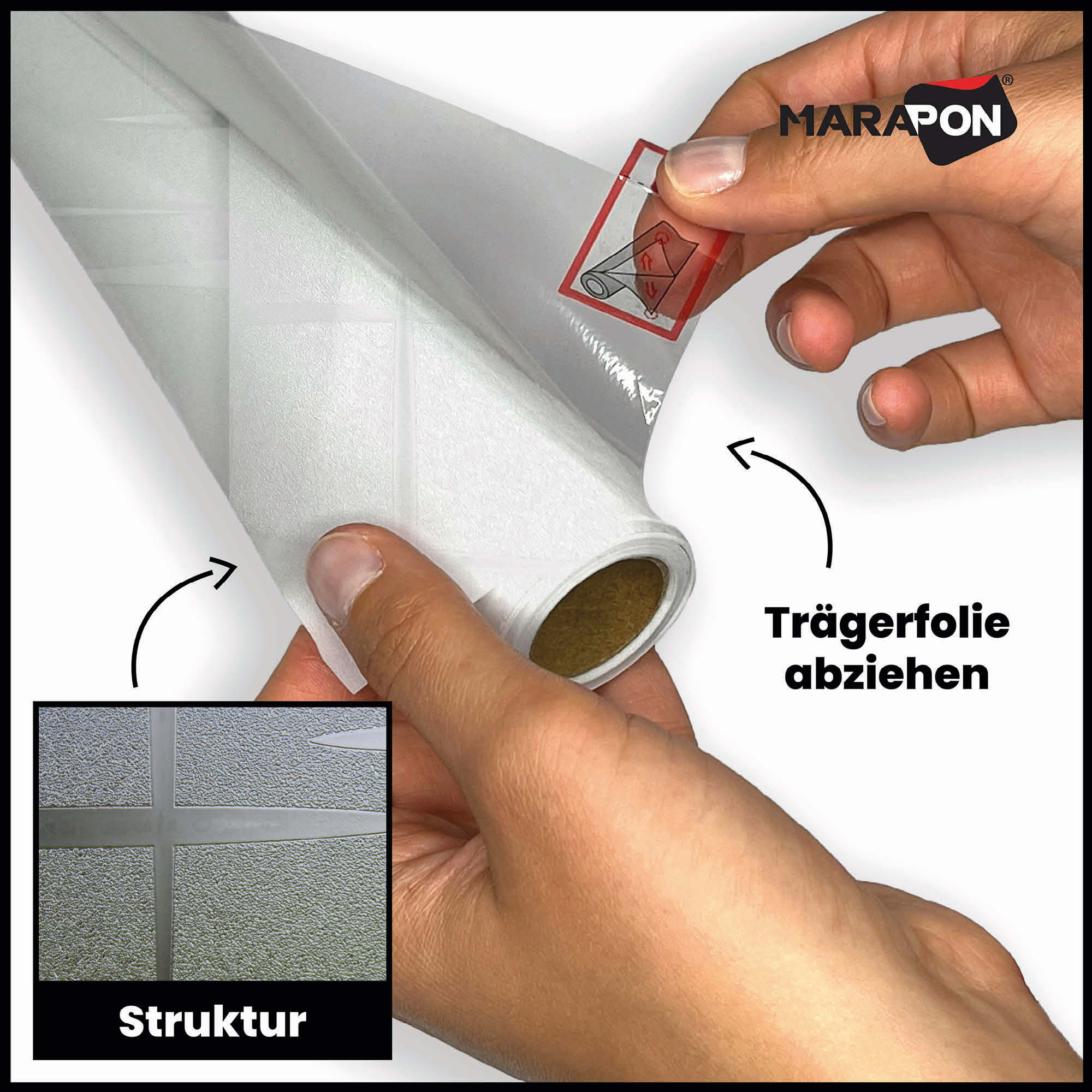 MARAPON®

Trägerfolie abziehen

Struktur